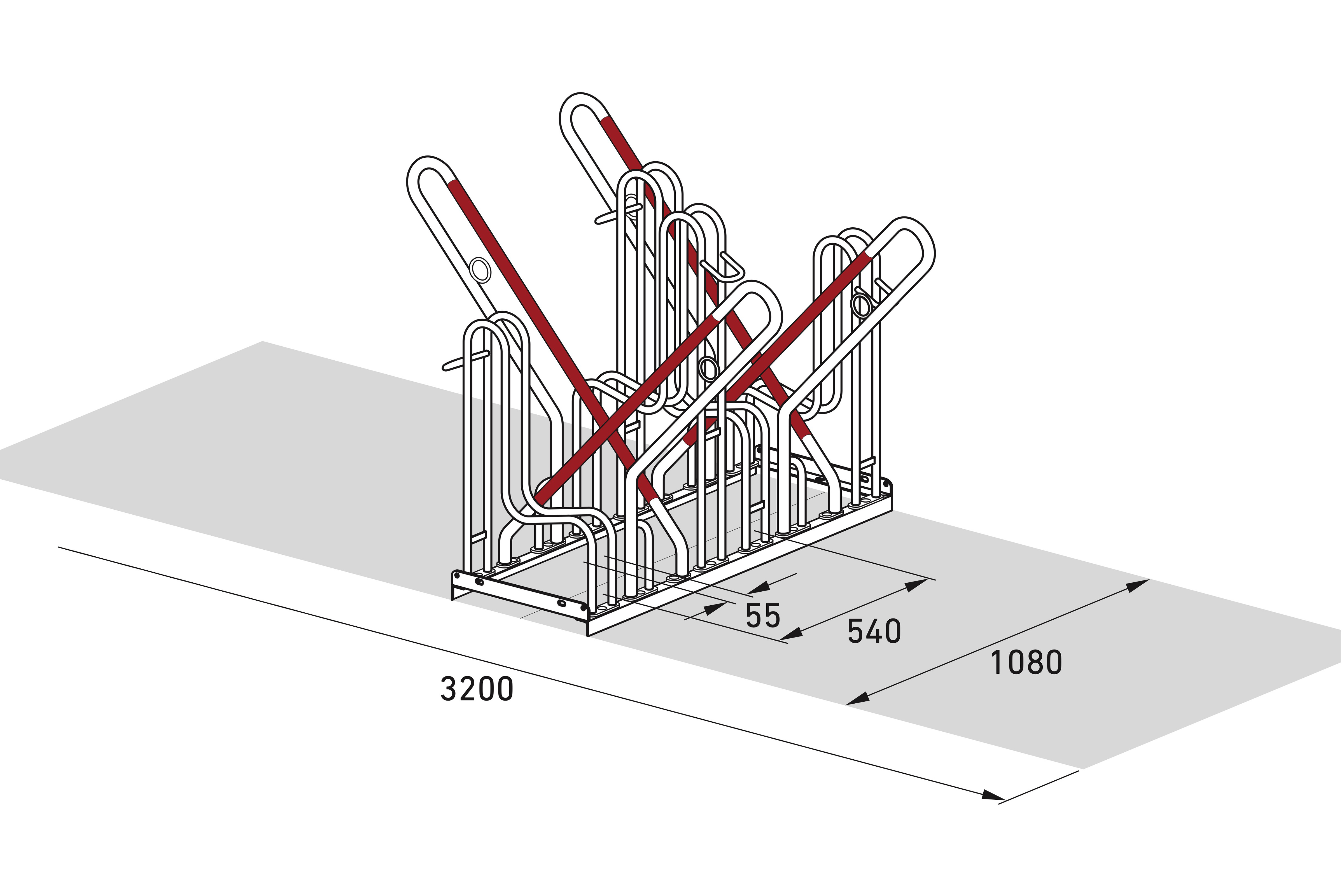 55
540
1080
3200